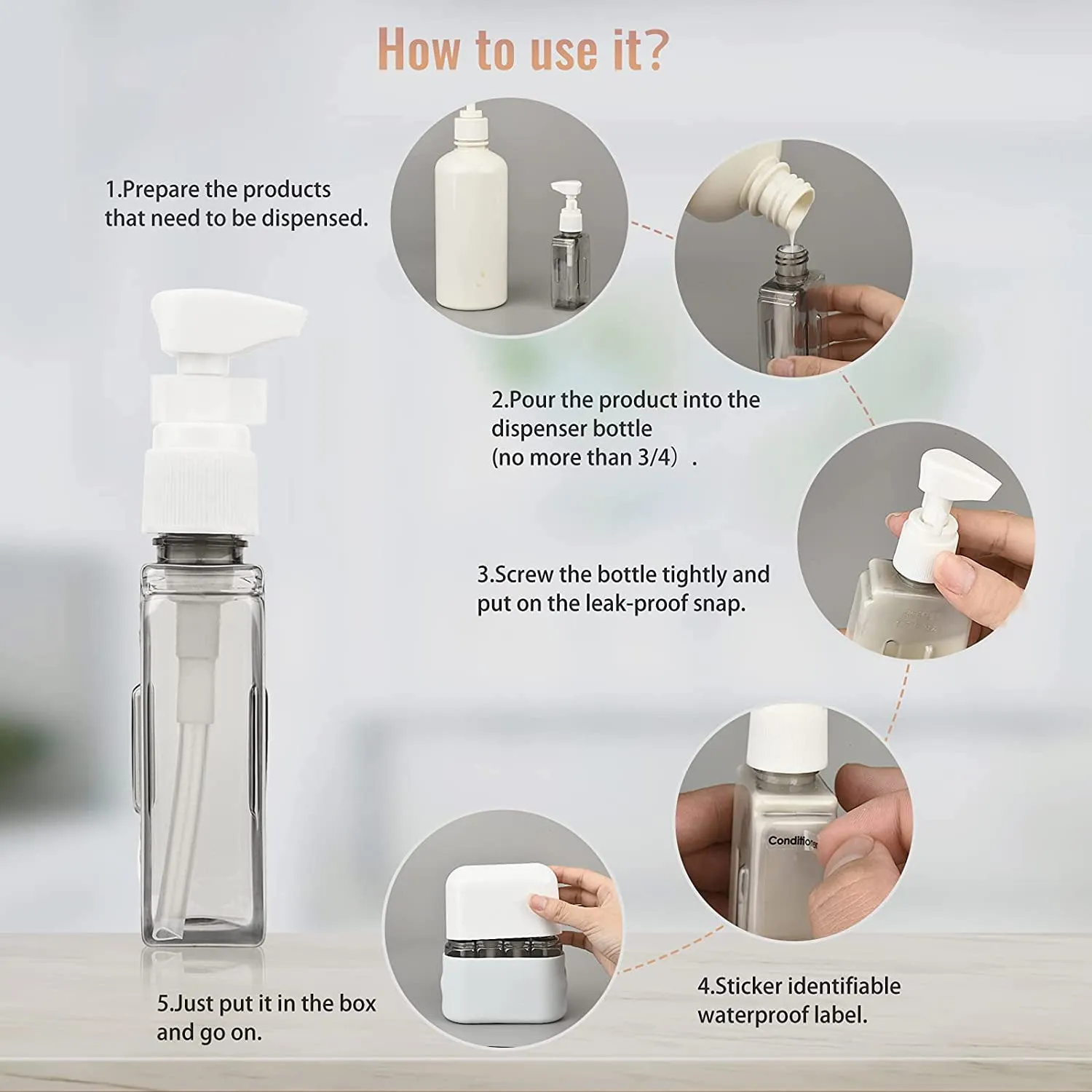 How to use it?

1.Prepare the products that need to be dispensed.

2.Pour the product into the dispenser bottle (no more than 3/4）.

3.Screw the bottle tightly and put on the leak-proof snap.

Conditioner

4.Sticker identifiable waterproof label.

5.Just put it in the box and go on.